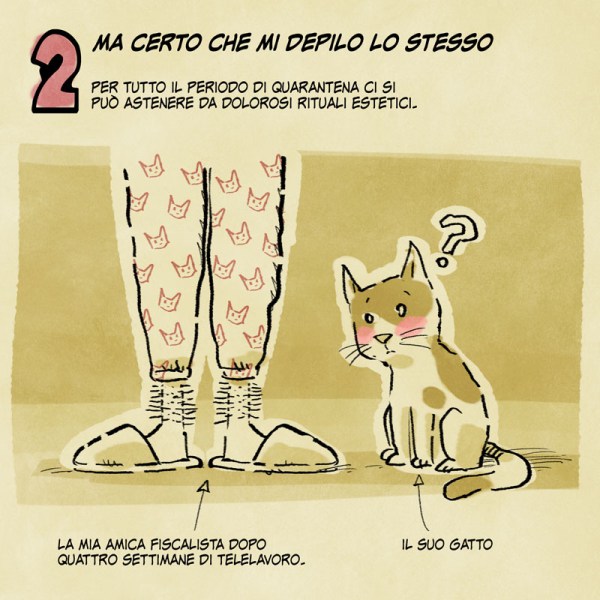 2
MA CERTO CHE MI DEPILO LO STESSO

PER TUTTO IL PERIODO DI QUARANTENA CI SI PUÒ ASTENERE DA DOLOROSI RITUALI ESTETICI.

?

LA MIA AMICA FISCALISTA DOPO QUATTRO SETTIMANE DI TELELAVORO.

IL SUO GATTO